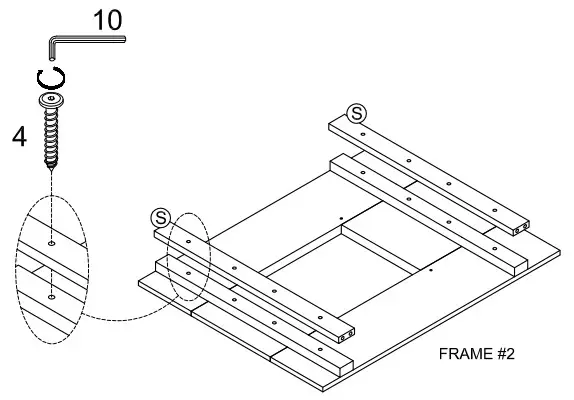 10

4

S

S

FRAME #2