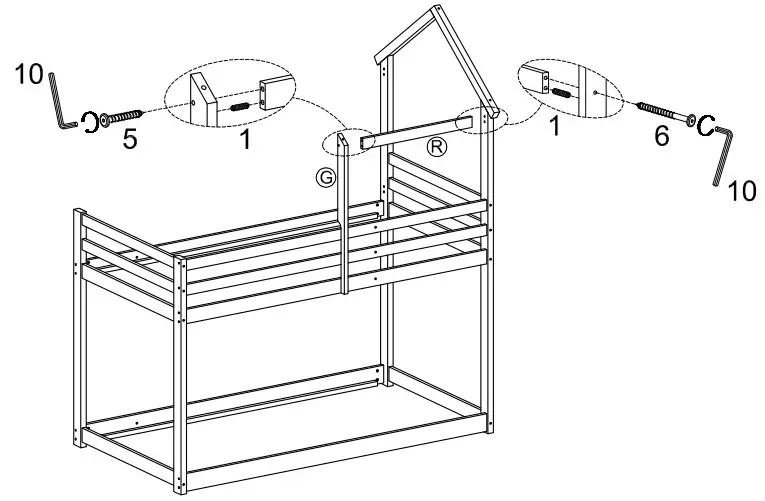 10
5
1
G
R
1
6
10