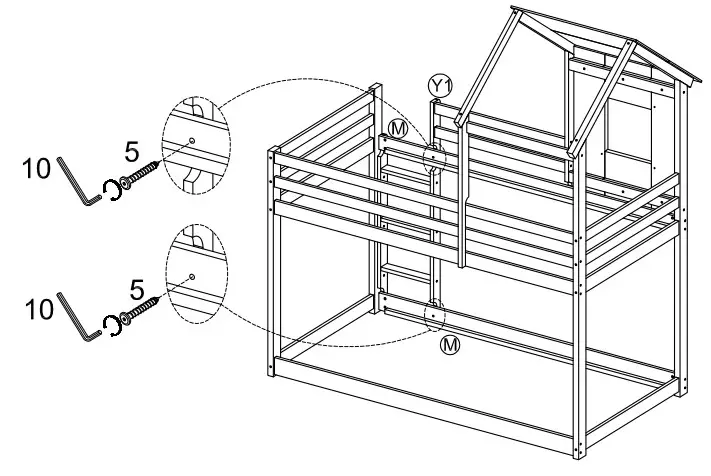 10
5
10
5
Y1
M
M