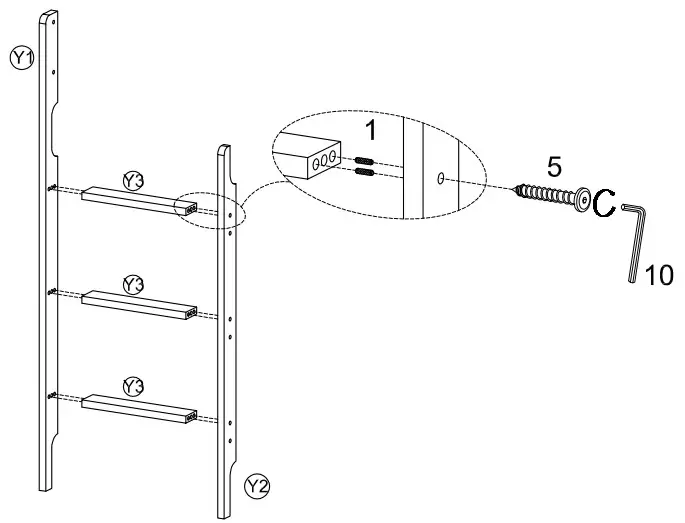 Y1
Y3
Y3
Y3
Y2
1
5
10