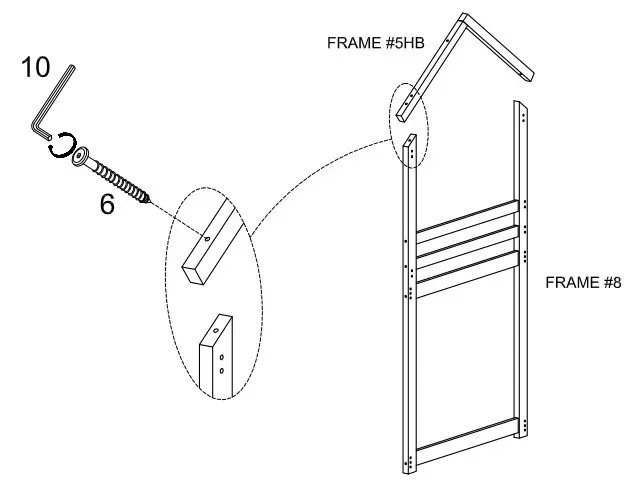 10

6

FRAME #5HB

FRAME #8