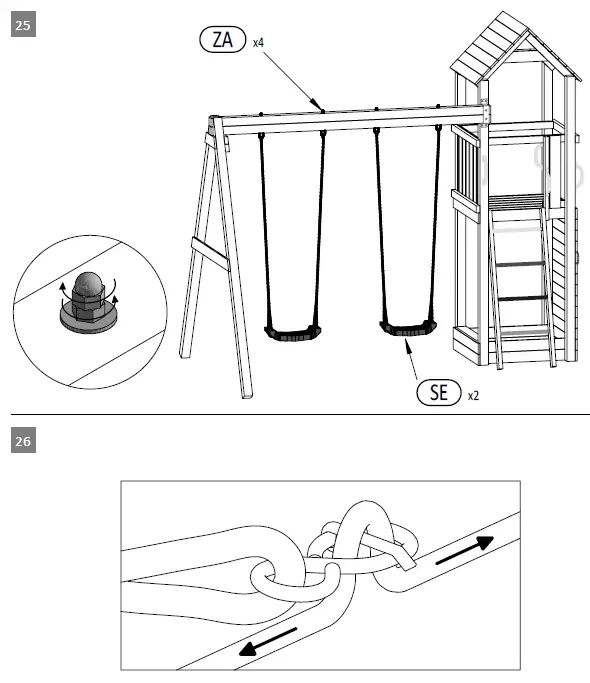 25

ZA x4

SE x2

26