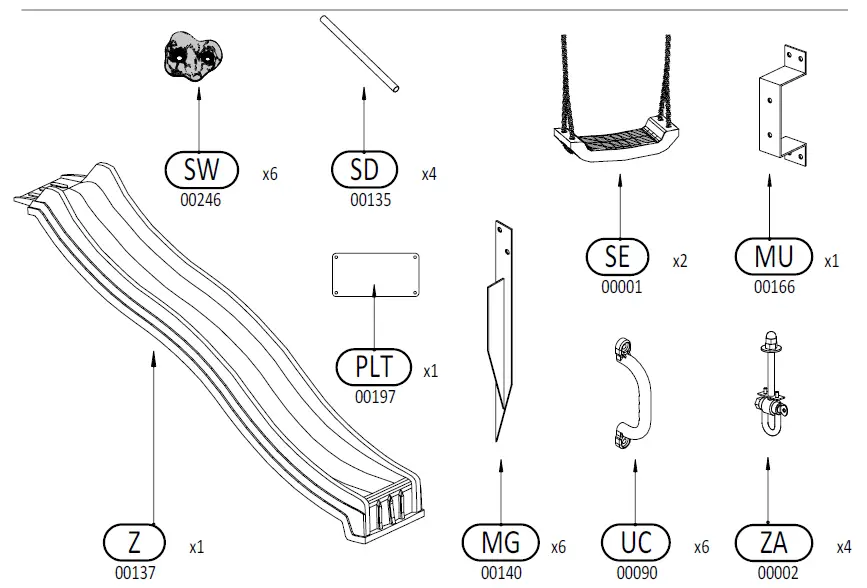 SW x6
00246

SD x4
00135

SE x2
00001

MU x1
00166

PLT x1
00197

Z x1
00137

MG x6
00140

UC x6
00090

ZA x4
00002