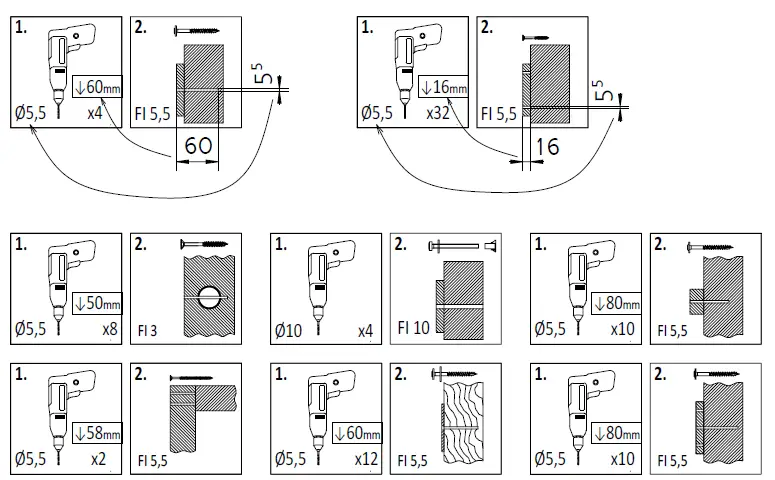 1.
↓60mm
Ø5,5 x4
2.
FI 5,5
$5^5$
60

1.
↓16mm
Ø5,5 x32
2.
FI 5,5
$5^5$
16

1.
↓50mm
Ø5,5 x8
2.
FI 3

1.
Ø10 x4
2.
FI 10

1.
↓80mm
Ø5,5 x10
2.
FI 5,5

1.
↓58mm
Ø5,5 x2
2.
FI 5,5

1.
↓60mm
Ø5,5 x12
2.
FI 5,5

1.
↓80mm
Ø5,5 x10
2.
FI 5,5