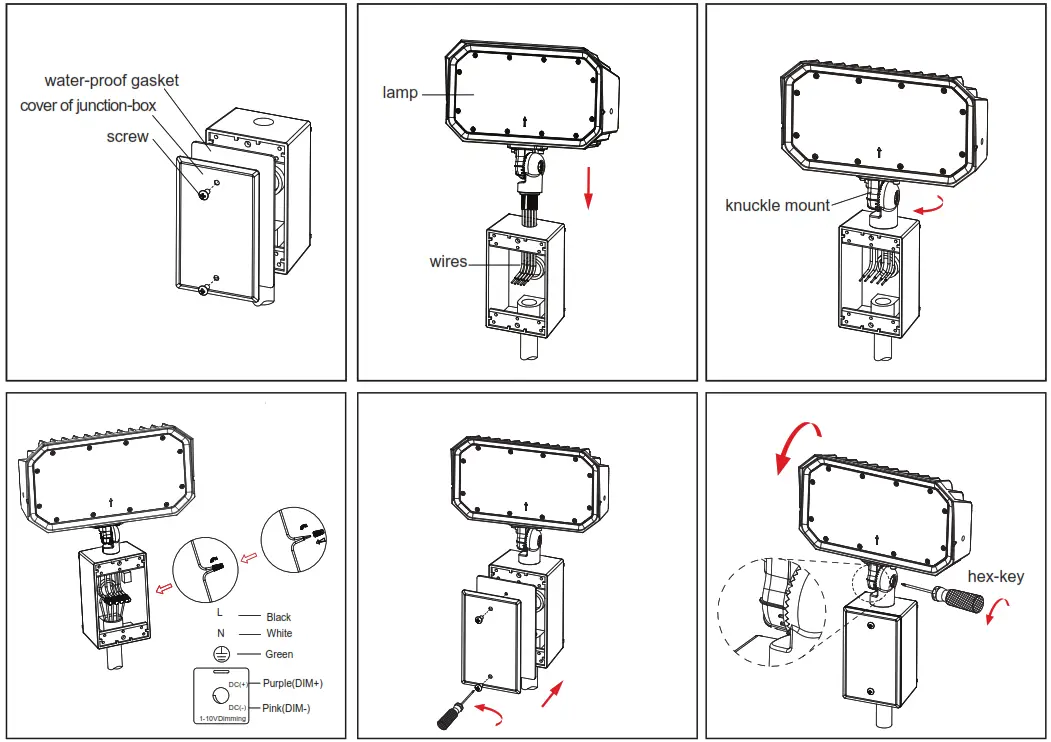 water-proof gasket
cover of junction-box
screw

lamp
wires

knuckle mount

L Black
N White
Green
DC(+) Purple(DIM+)
DC(-) Pink(DIM-)
1-10VDimming

hex-key