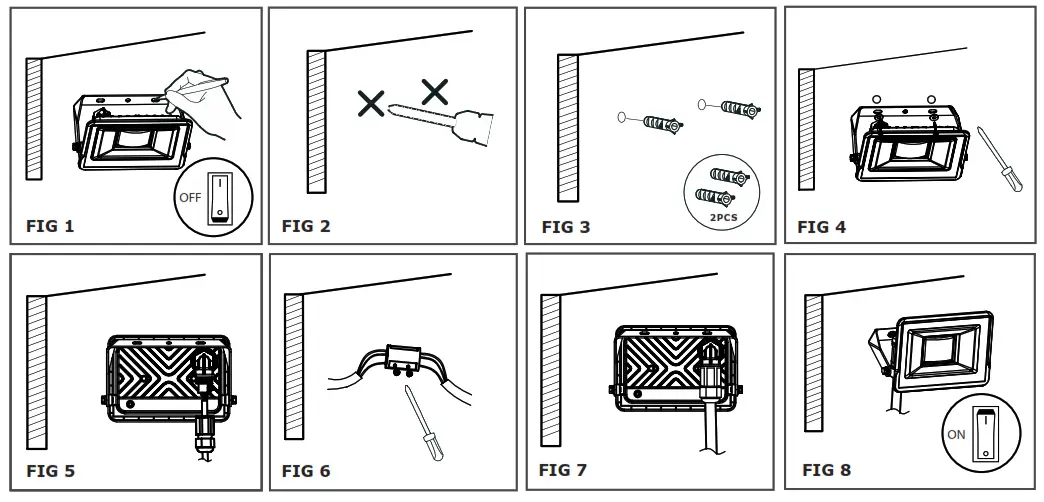 OFF
FIG 1

FIG 2

2PCS
FIG 3

FIG 4

FIG 5

FIG 6

FIG 7

ON
FIG 8