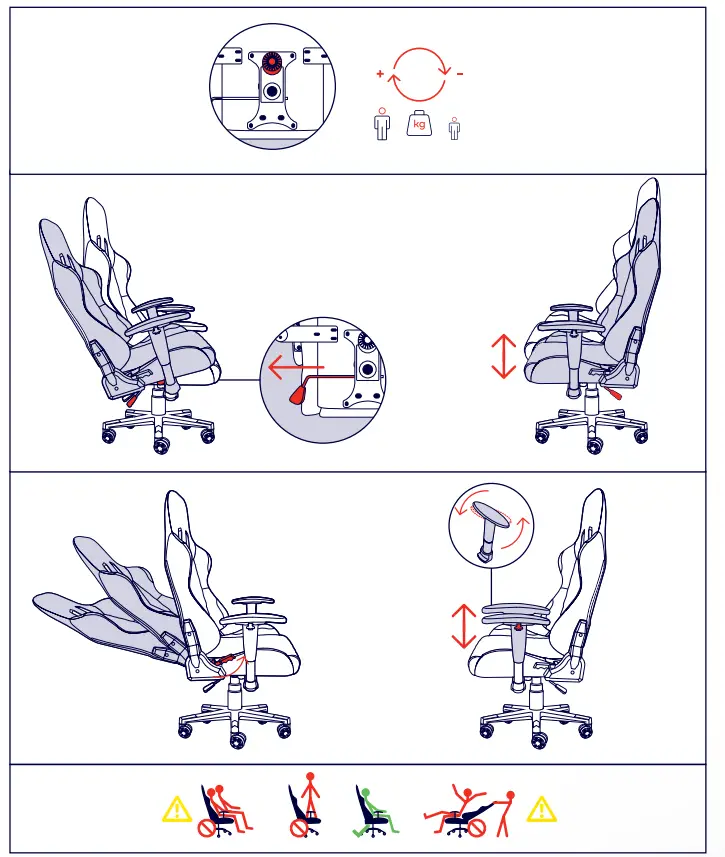 + -
kg