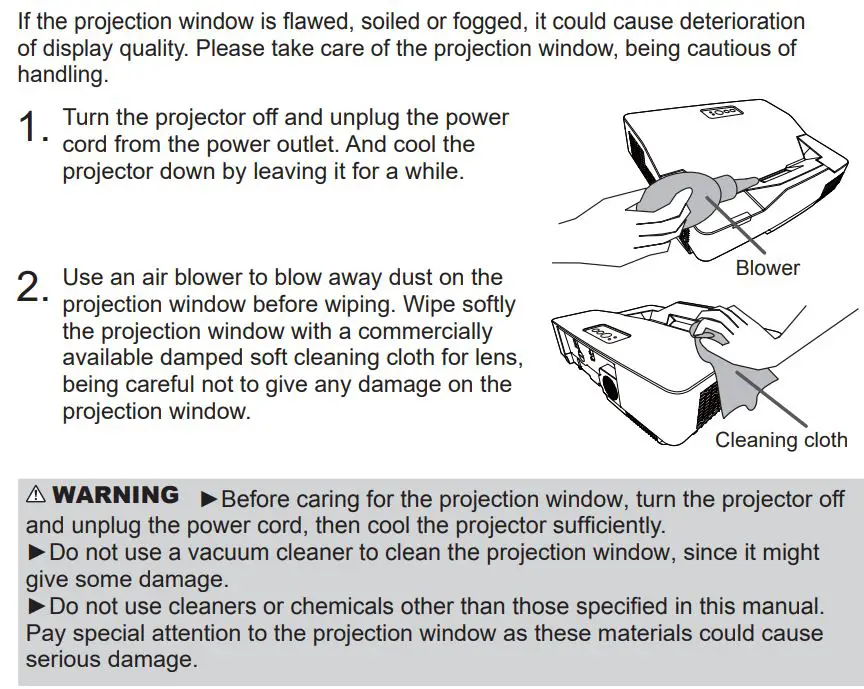 If the projection window is flawed, soiled or fogged, it could cause deterioration of display quality. Please take care of the projection window, being cautious of handling.

1. Turn the projector off and unplug the power cord from the power outlet. And cool the projector down by leaving it for a while.

2. Use an air blower to blow away dust on the projection window before wiping. Wipe softly the projection window with a commercially available damped soft cleaning cloth for lens, being careful not to give any damage on the projection window.

Blower

Cleaning cloth

⚠ WARNING ►Before caring for the projection window, turn the projector off and unplug the power cord, then cool the projector sufficiently.
►Do not use a vacuum cleaner to clean the projection window, since it might give some damage.
►Do not use cleaners or chemicals other than those specified in this manual. Pay special attention to the projection window as these materials could cause serious damage.