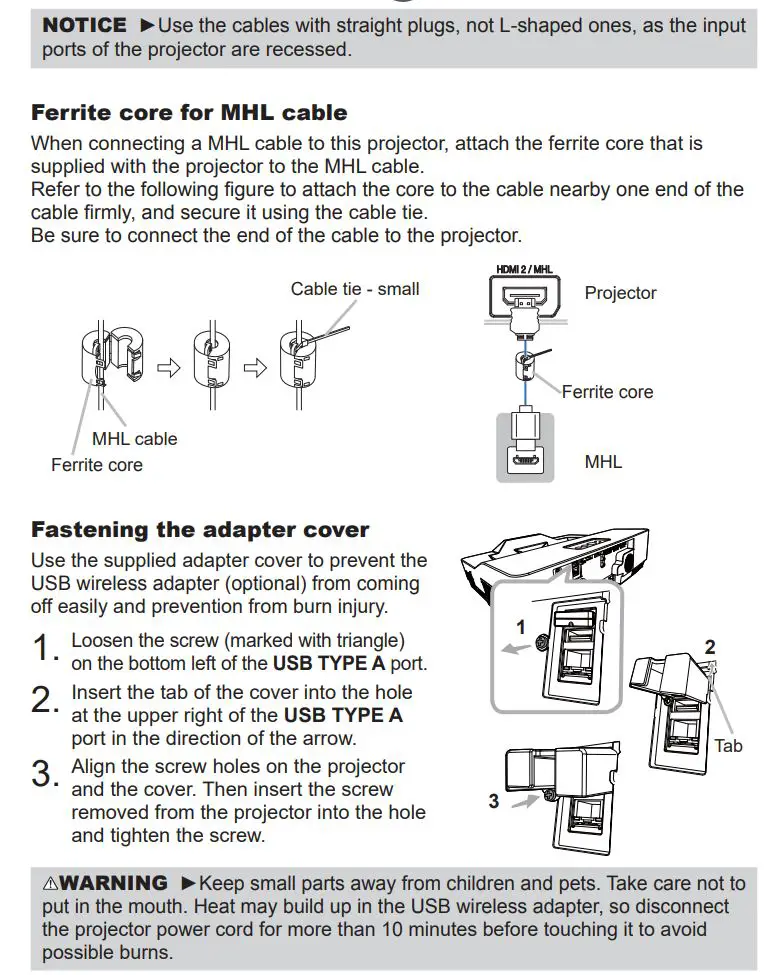 NOTICE ►Use the cables with straight plugs, not L-shaped ones, as the input ports of the projector are recessed.

Ferrite core for MHL cable

When connecting a MHL cable to this projector, attach the ferrite core that is supplied with the projector to the MHL cable.
Refer to the following figure to attach the core to the cable nearby one end of the cable firmly, and secure it using the cable tie.
Be sure to connect the end of the cable to the projector.

Cable tie - small

MHL cable

Ferrite core

HDMI 2 / MHL

Projector

Ferrite core

MHL

Fastening the adapter cover

Use the supplied adapter cover to prevent the USB wireless adapter (optional) from coming off easily and prevention from burn injury.

1. Loosen the screw (marked with triangle) on the bottom left of the USB TYPE A port.

2. Insert the tab of the cover into the hole at the upper right of the USB TYPE A port in the direction of the arrow.

3. Align the screw holes on the projector and the cover. Then insert the screw removed from the projector into the hole and tighten the screw.

1

2

Tab

3

⚠WARNING ►Keep small parts away from children and pets. Take care not to put in the mouth. Heat may build up in the USB wireless adapter, so disconnect the projector power cord for more than 10 minutes before touching it to avoid possible burns.