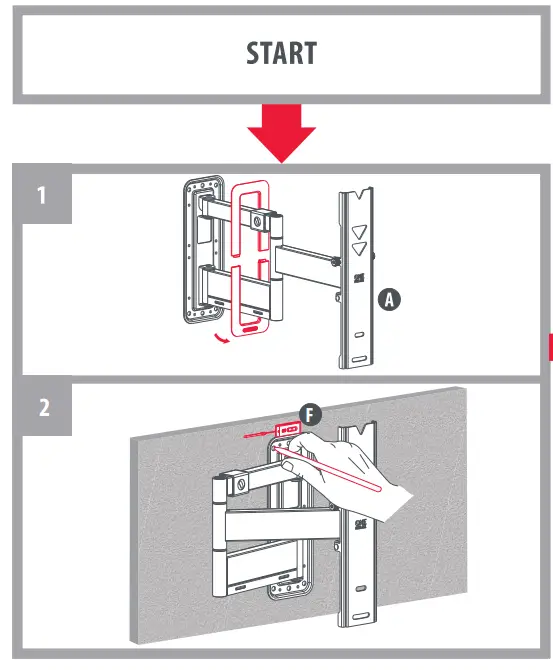 START

1

A

2

F