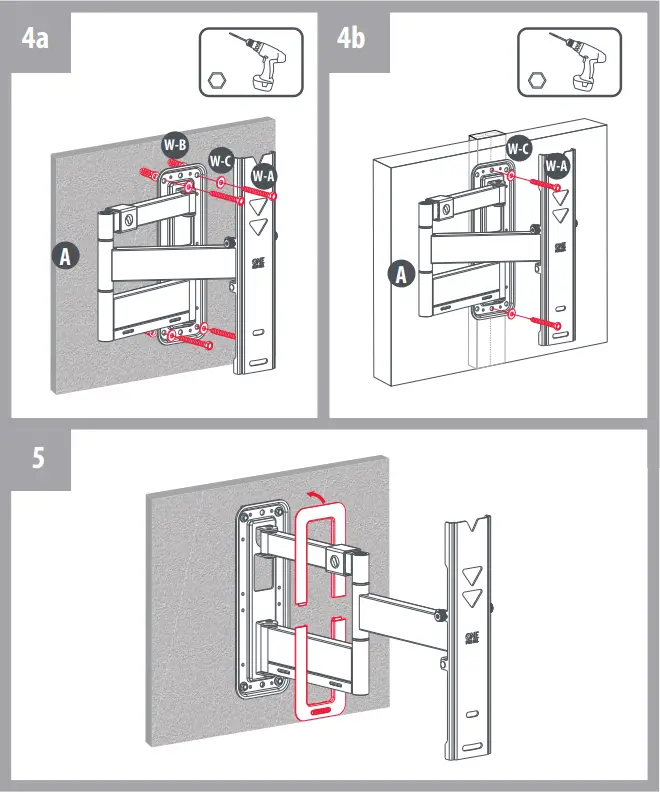 4a

W-B
W-C
W-A
A

4b

W-C
W-A
A

5