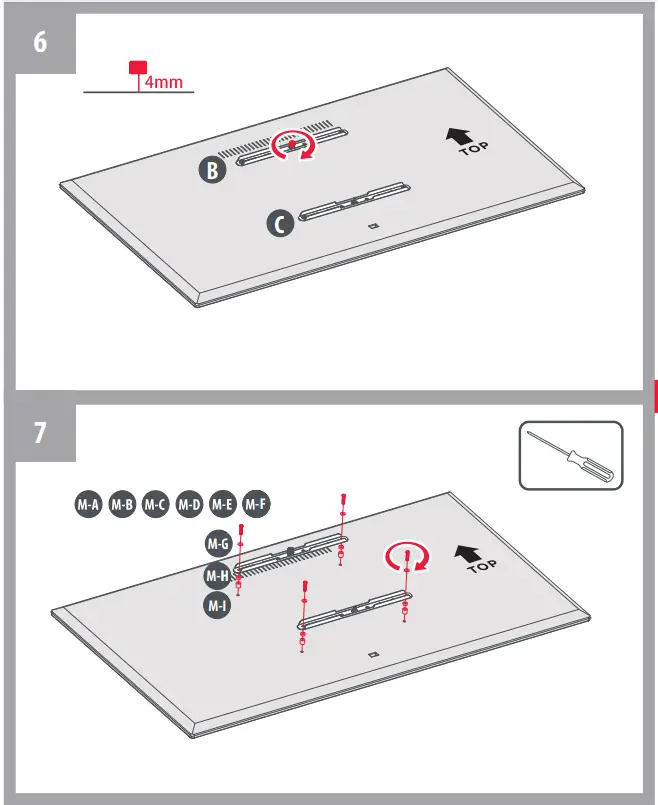 6

4mm

B

C

TOP

7

M-A M-B M-C M-D M-E M-F

M-G

M-H

M-I

TOP