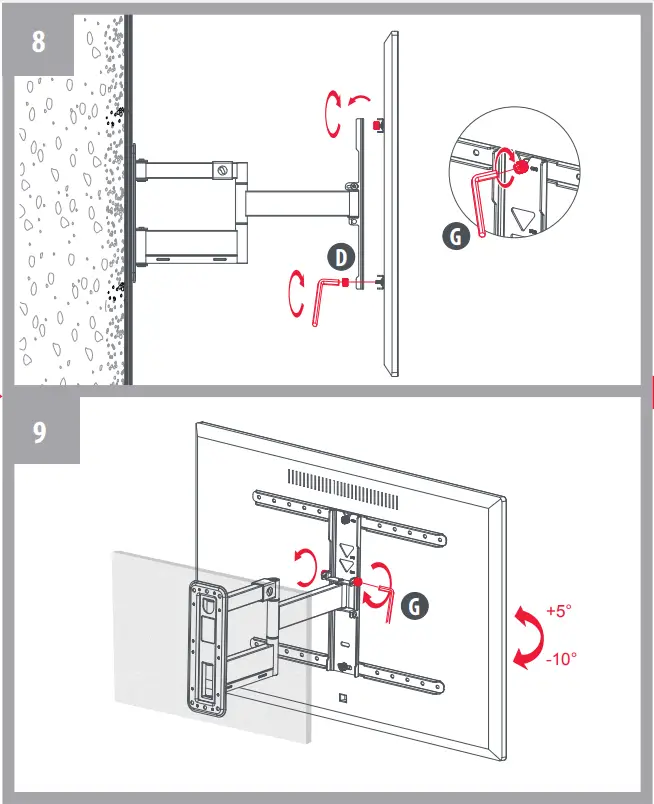 8

D

G

9

G

+5°

-10°