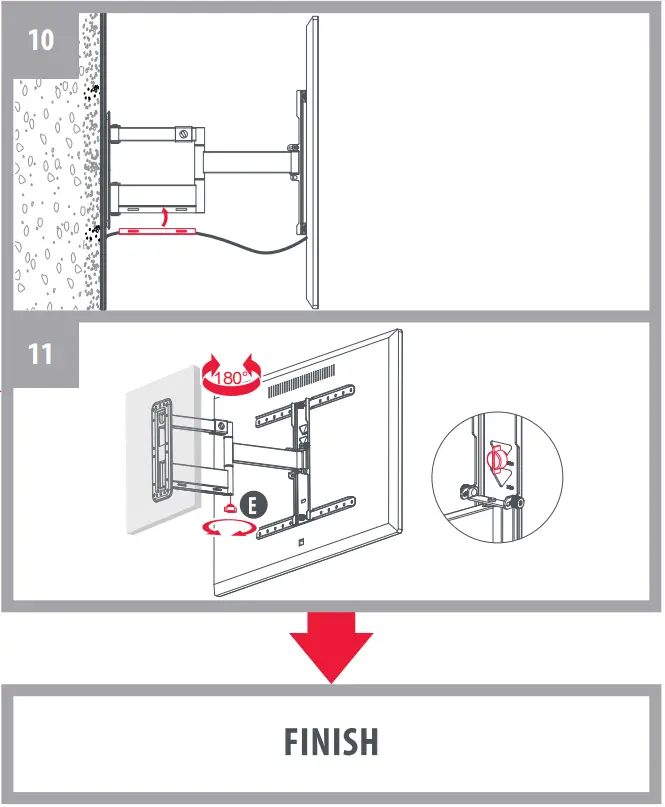 10

11

180°

E

FINISH