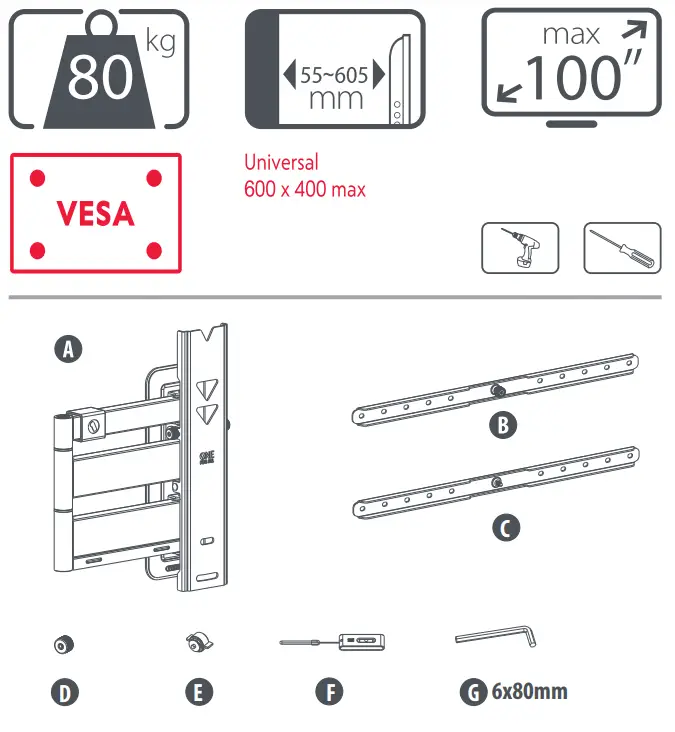 80 kg

55~605 mm

max 100"

VESA

Universal
600 x 400 max

A

ONE FOR ALL

B

C

D

E

F

G 6x80mm