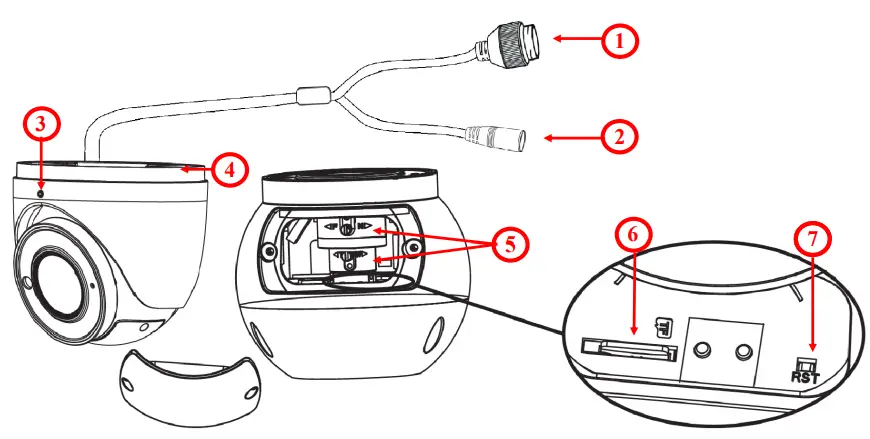 1
2
3
4
5
6
7
RST