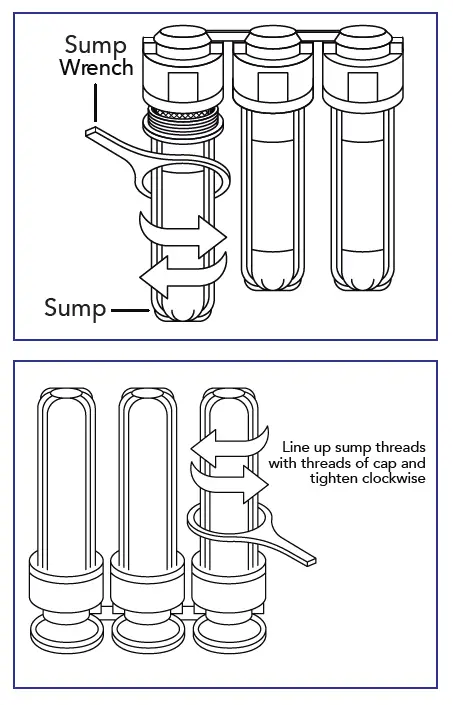 Sump Wrench

Sump

Line up sump threads with threads of cap and tighten clockwise