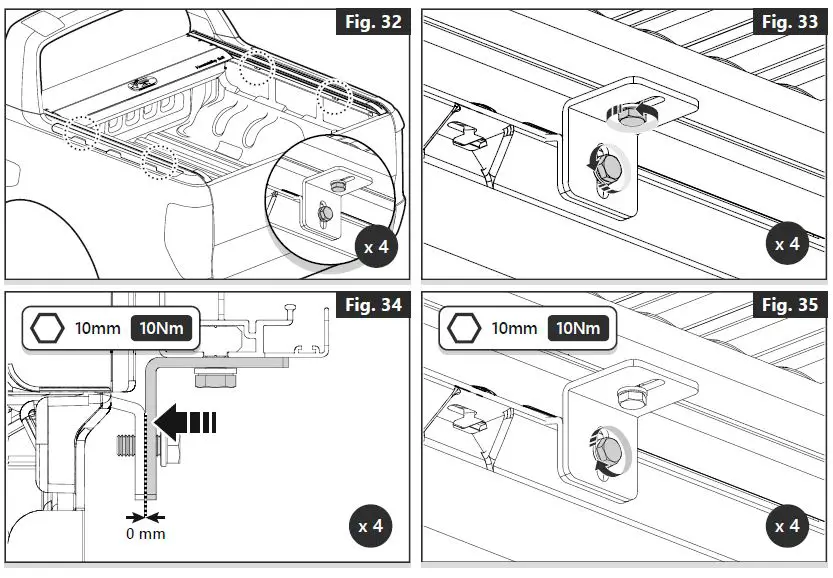 Fig. 32

x 4

Fig. 33

x 4

Fig. 34

10mm 10Nm

0 mm

x 4

Fig. 35

10mm 10Nm

x 4