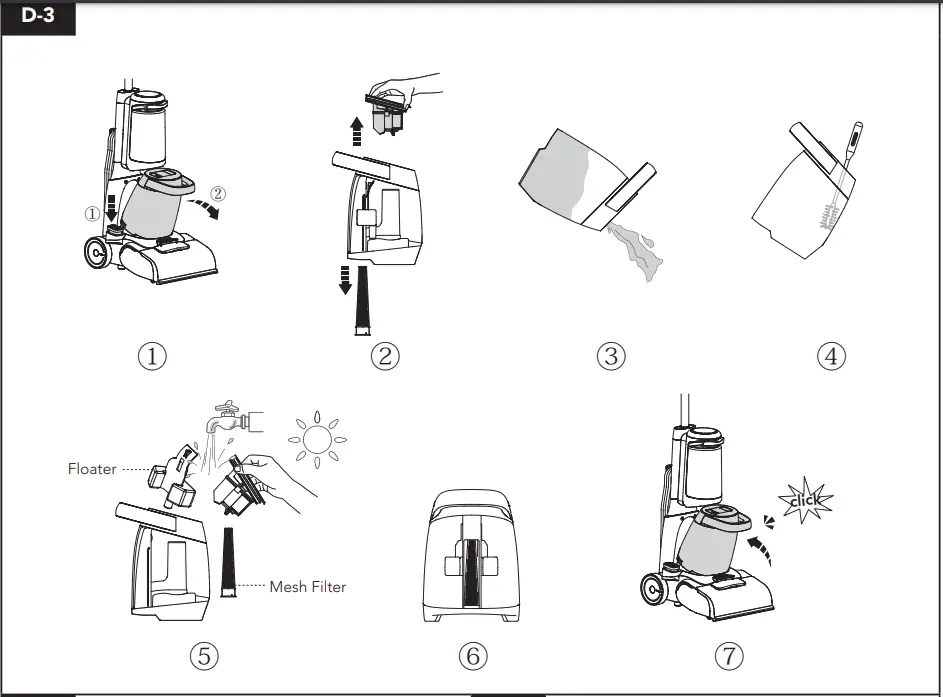 D-3

①
②

①

②

③

④

Floater

Mesh Filter

⑤

⑥

click

⑦