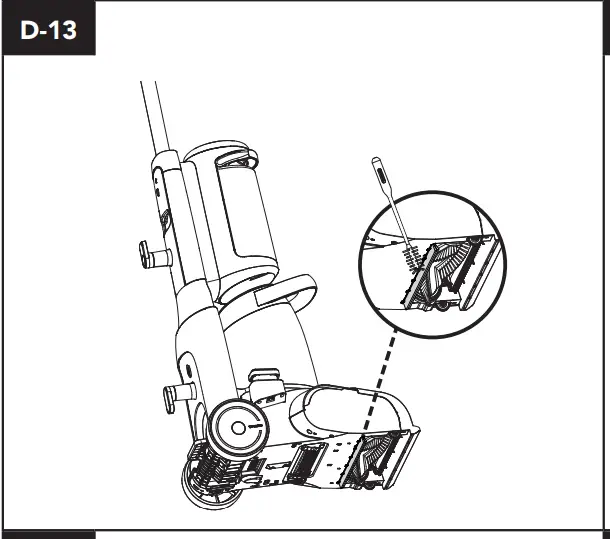 D-13