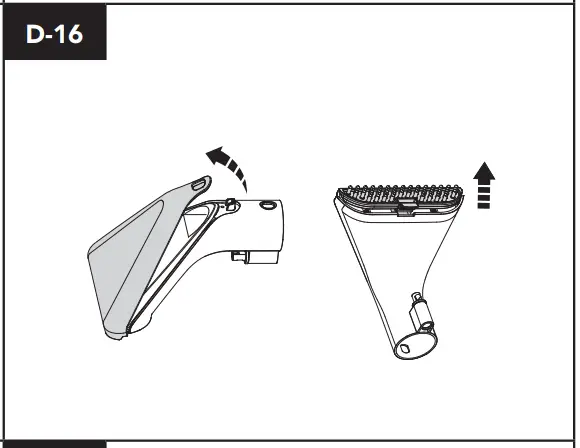 D-16