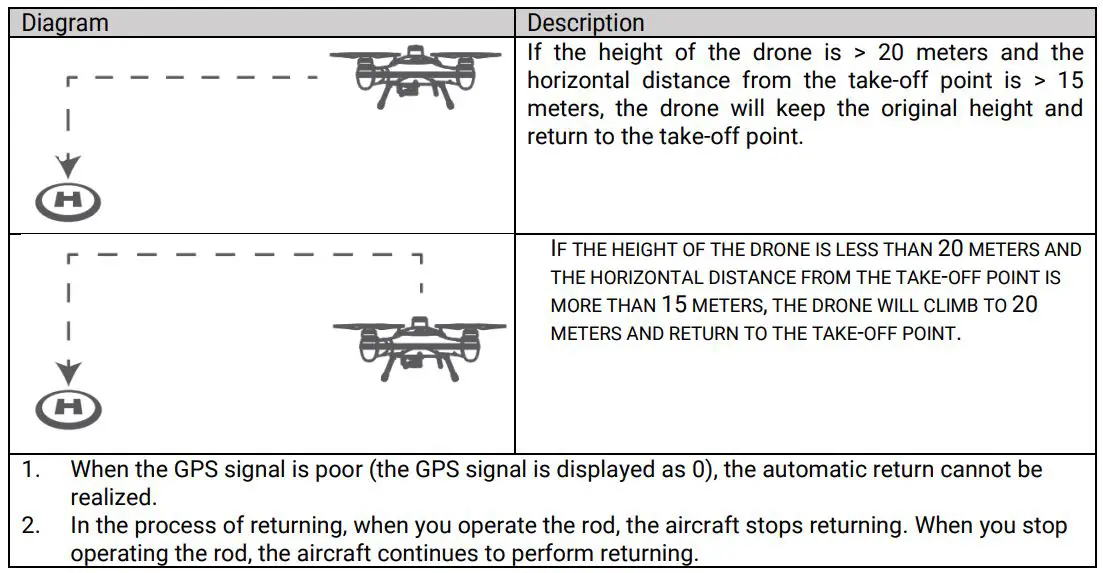 | Diagram | Description |
|---|---|
| H | If the height of the drone is > 20 meters and the horizontal distance from the take-off point is > 15 meters, the drone will keep the original height and return to the take-off point. |
| H | IF THE HEIGHT OF THE DRONE IS LESS THAN 20 METERS AND THE HORIZONTAL DISTANCE FROM THE TAKE-OFF POINT IS MORE THAN 15 METERS, THE DRONE WILL CLIMB TO 20 METERS AND RETURN TO THE TAKE-OFF POINT. |

1. When the GPS signal is poor (the GPS signal is displayed as 0), the automatic return cannot be realized.
2. In the process of returning, when you operate the rod, the aircraft stops returning. When you stop operating the rod, the aircraft continues to perform returning.