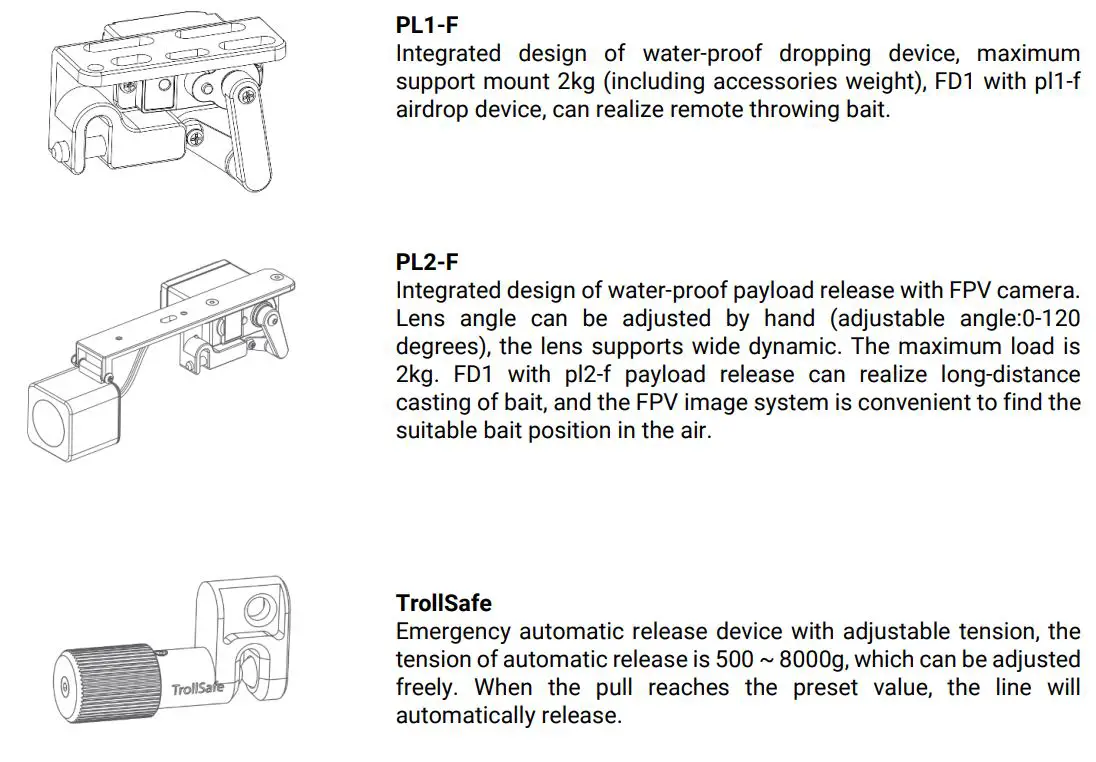 PL1-F
Integrated design of water-proof dropping device, maximum support mount 2kg (including accessories weight), FD1 with pl1-f airdrop device, can realize remote throwing bait.

PL2-F
Integrated design of water-proof payload release with FPV camera. Lens angle can be adjusted by hand (adjustable angle:0-120 degrees), the lens supports wide dynamic. The maximum load is 2kg. FD1 with pl2-f payload release can realize long-distance casting of bait, and the FPV image system is convenient to find the suitable bait position in the air.

TrollSafe

TrollSafe
Emergency automatic release device with adjustable tension, the tension of automatic release is 500 ~ 8000g, which can be adjusted freely. When the pull reaches the preset value, the line will automatically release.