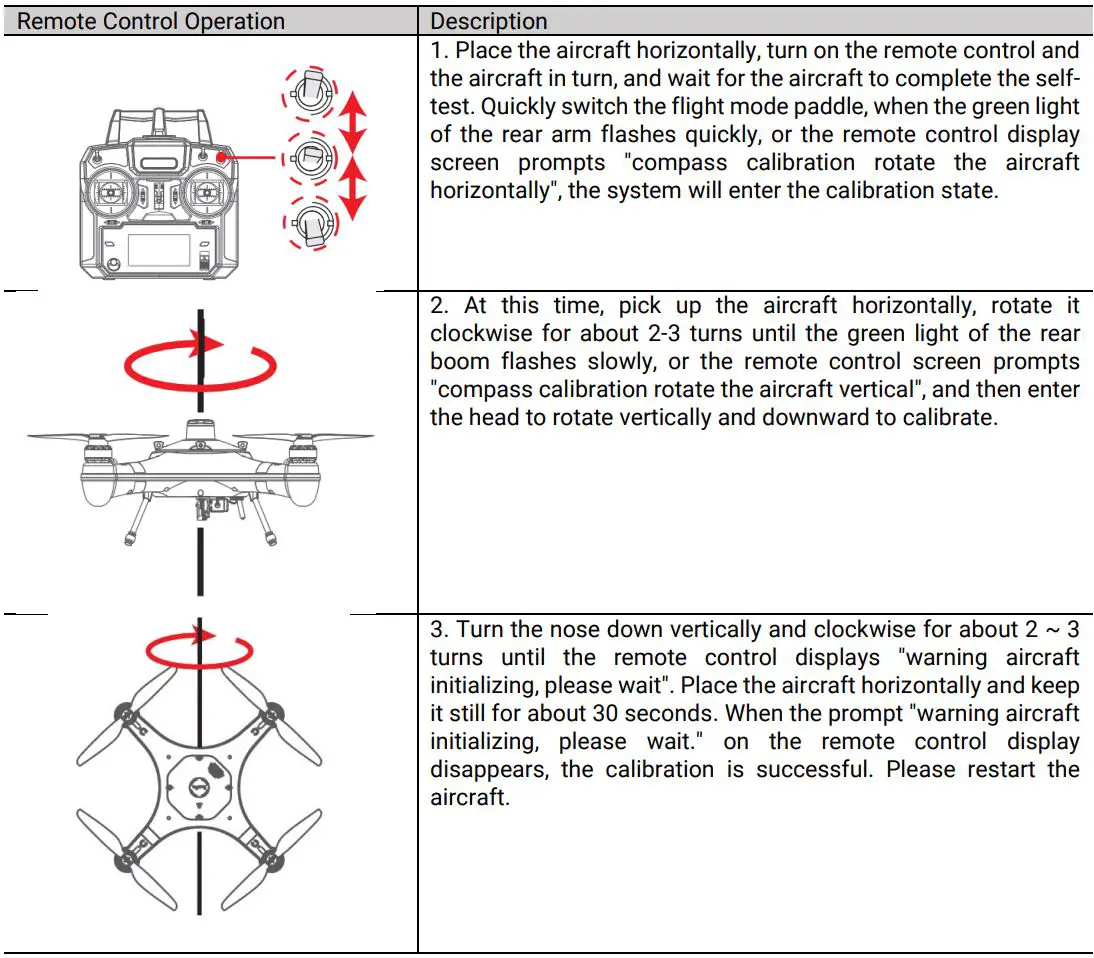 | Remote Control Operation | Description |
|---|---|
| | 1. Place the aircraft horizontally, turn on the remote control and the aircraft in turn, and wait for the aircraft to complete the self-test. Quickly switch the flight mode paddle, when the green light of the rear arm flashes quickly, or the remote control display screen prompts "compass calibration rotate the aircraft horizontally", the system will enter the calibration state. |
| | 2. At this time, pick up the aircraft horizontally, rotate it clockwise for about 2-3 turns until the green light of the rear boom flashes slowly, or the remote control screen prompts "compass calibration rotate the aircraft vertical", and then enter the head to rotate vertically and downward to calibrate. |
| | 3. Turn the nose down vertically and clockwise for about 2 ~ 3 turns until the remote control displays "warning aircraft initializing, please wait". Place the aircraft horizontally and keep it still for about 30 seconds. When the prompt "warning aircraft initializing, please wait." on the remote control display disappears, the calibration is successful. Please restart the aircraft. |