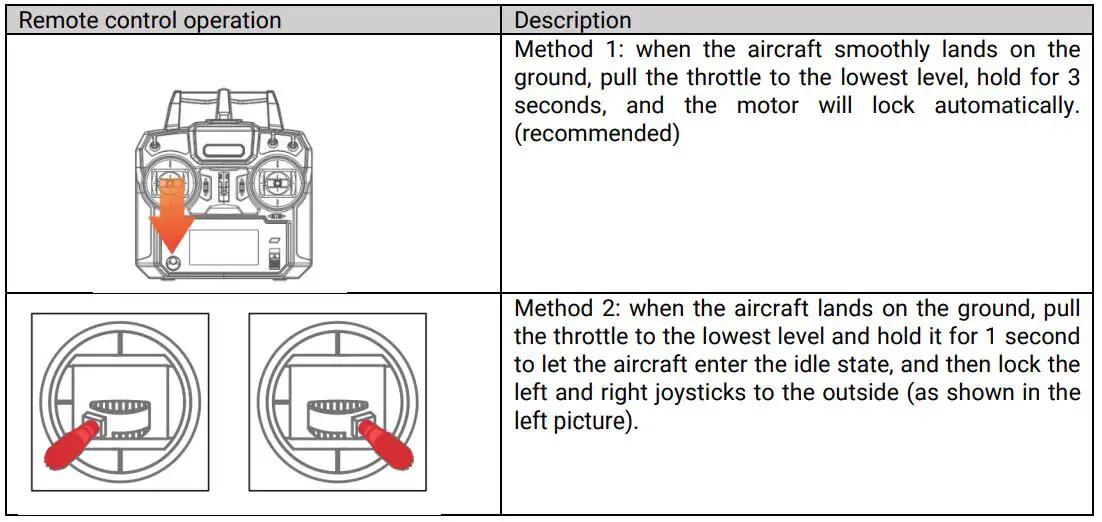 | Remote control operation | Description |
|---|---|
|  | Method 1: when the aircraft smoothly lands on the ground, pull the throttle to the lowest level, hold for 3 seconds, and the motor will lock automatically. (recommended) |
|  | Method 2: when the aircraft lands on the ground, pull the throttle to the lowest level and hold it for 1 second to let the aircraft enter the idle state, and then lock the left and right joysticks to the outside (as shown in the left picture). |