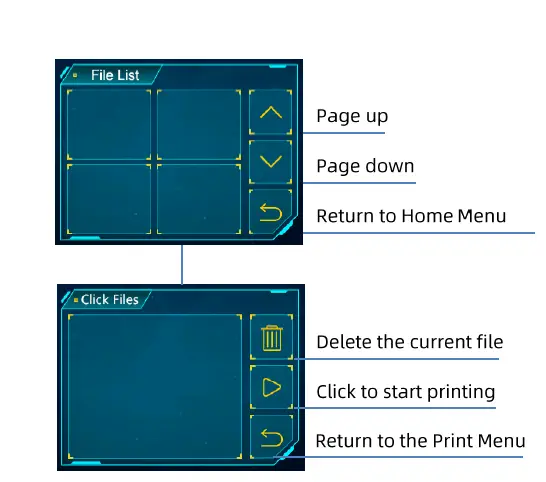 File List

Page up

Page down

Return to Home Menu

Click Files

Delete the current file

Click to start printing

Return to the Print Menu