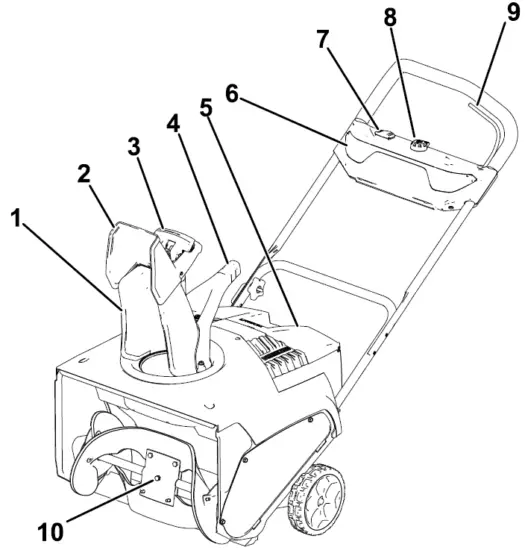 1
2
3
4
5
6
7
8
9
10