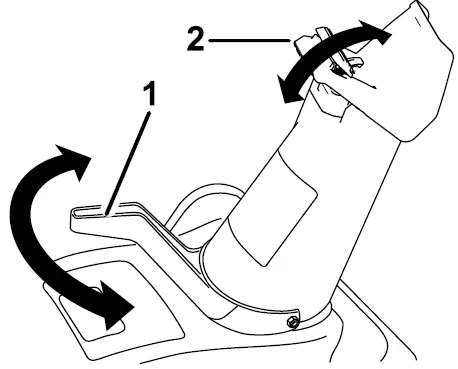 2

1