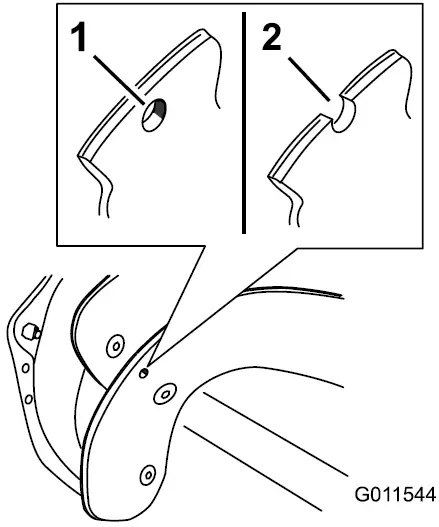 1
2
G011544