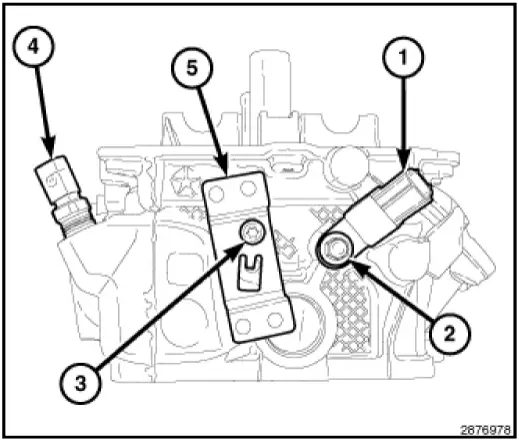 4
5
1
2
3
2876978