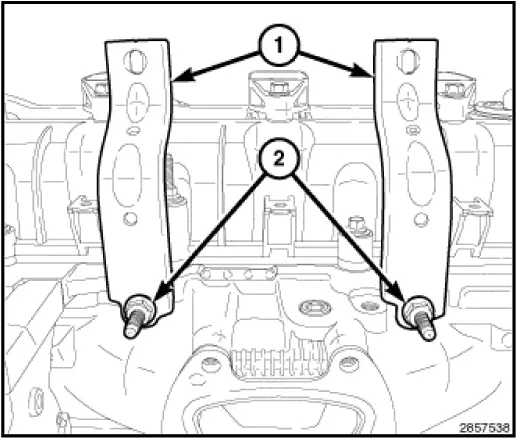 1
2
2857538