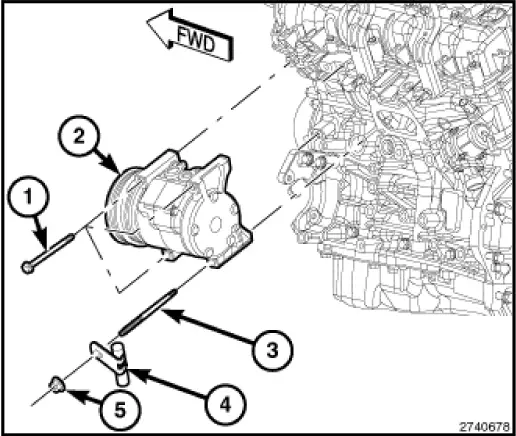 FWD

2

1

3

4

5

2740678