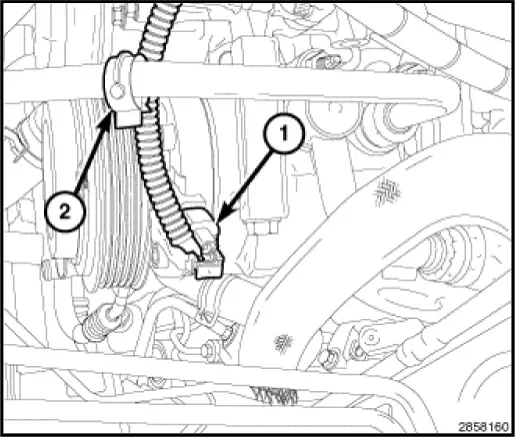 1

2

2858160