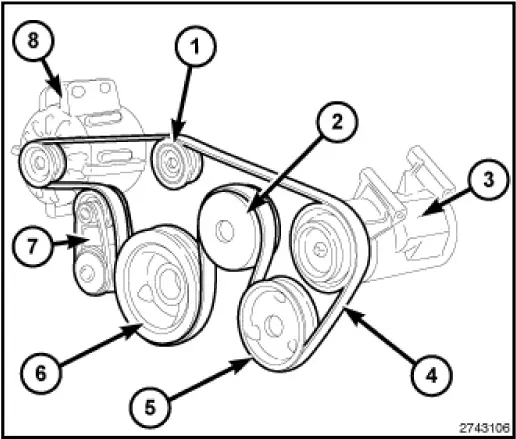 8
1
2
3
7
6
5
4
2743106