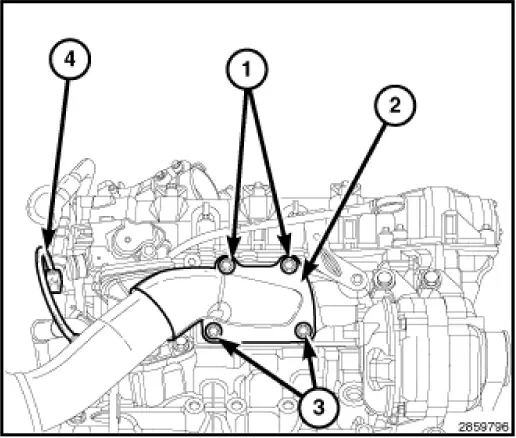 4
1
2
3
2859796