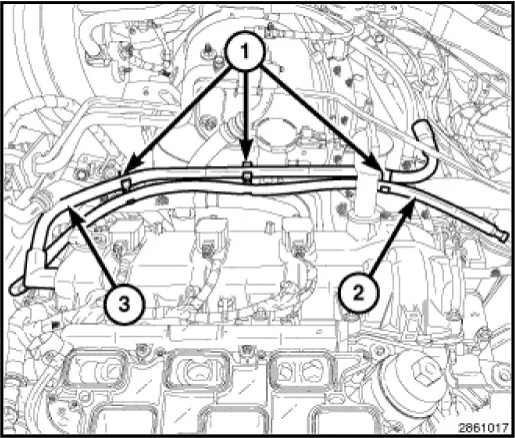 1
3
2
2861017