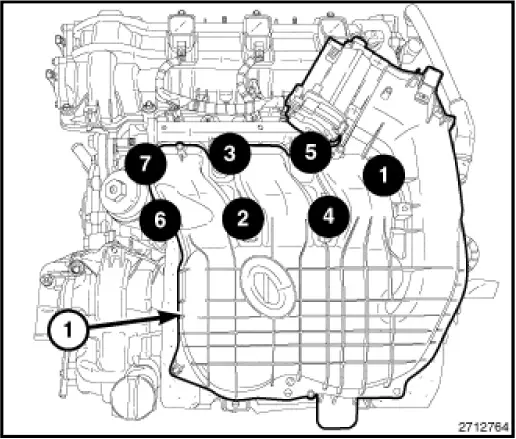 7
3
5
1
6
2
4
1
2712764