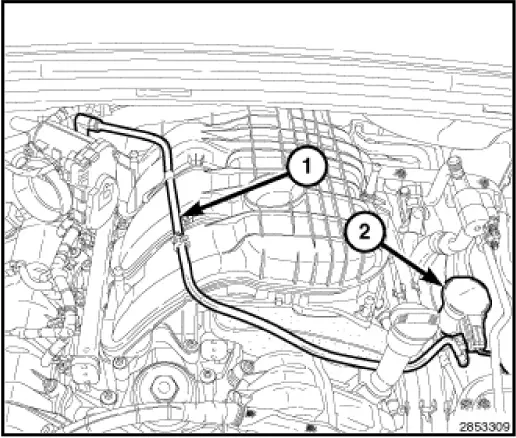 1
2
2853309