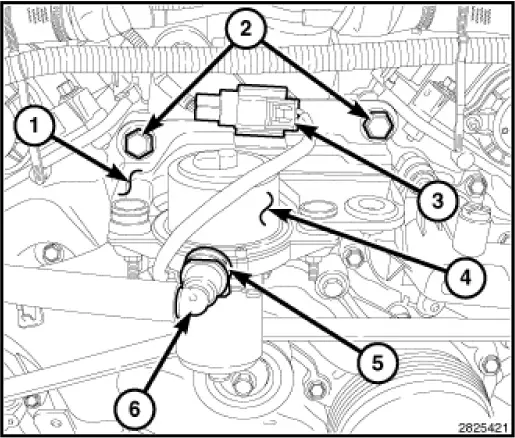 2
1
3
4
5
6
2825421