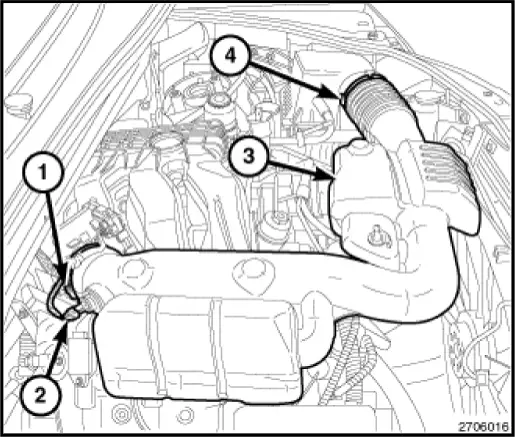 4
3
1
2
2706016