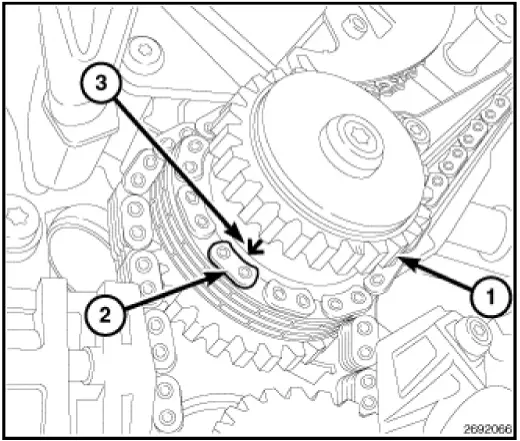 3

2

1

2692066