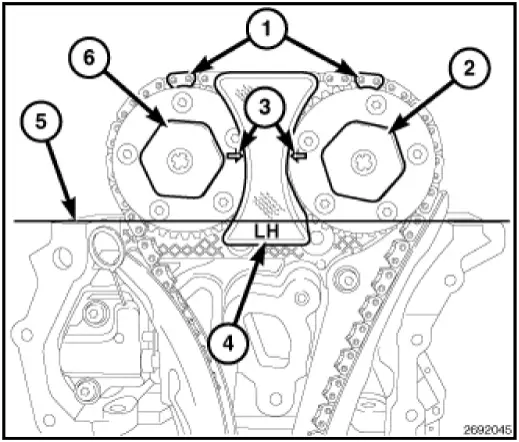 1
6
2
3
5
LH
4
2692045