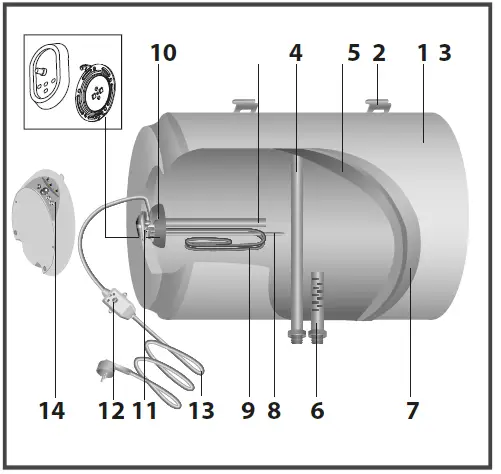 10
4
5
2
1
3
14
12
11
13
9
8
6
7