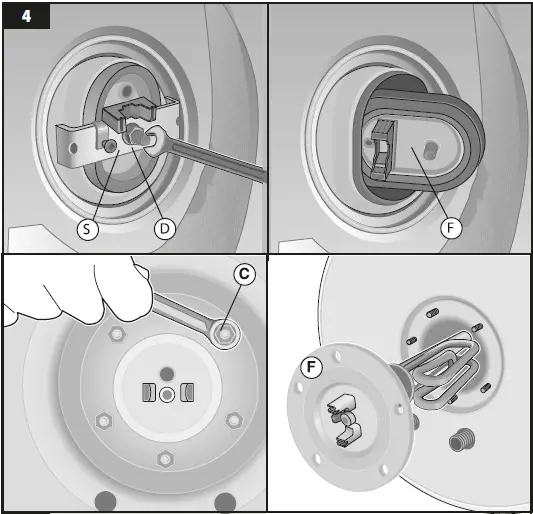 4

S D

F

C

F