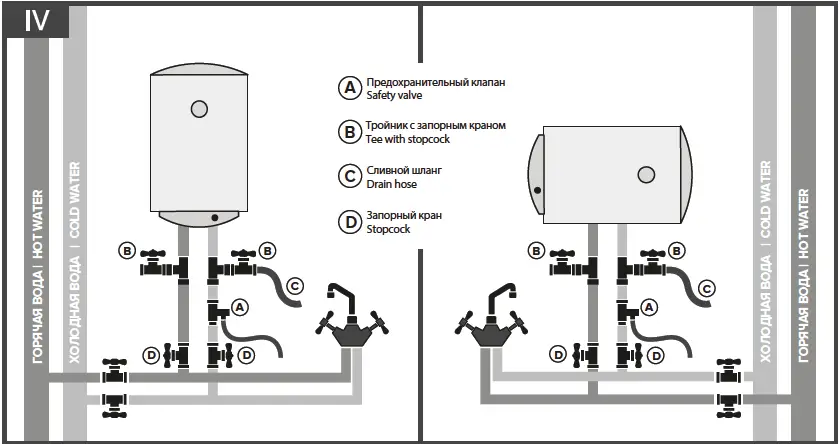 IV

ГОРЯЧАЯ ВОДА | HOT WATER
ХОЛОДНАЯ ВОДА | COLD WATER

A Предохранительный клапан
Safety valve

B Тройник с запорным краном
Tee with stopcock

C Сливной шланг
Drain hose

D Запорный кран
Stopcock

B B C A D D

B B C A D D

ХОЛОДНАЯ ВОДА | COLD WATER
ГОРЯЧАЯ ВОДА | HOT WATER