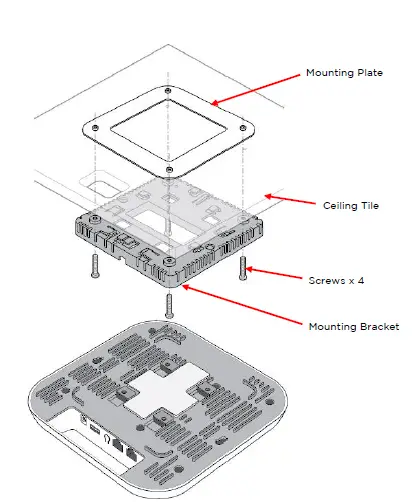 Mounting Plate

Ceiling Tile

Screws x 4

Mounting Bracket